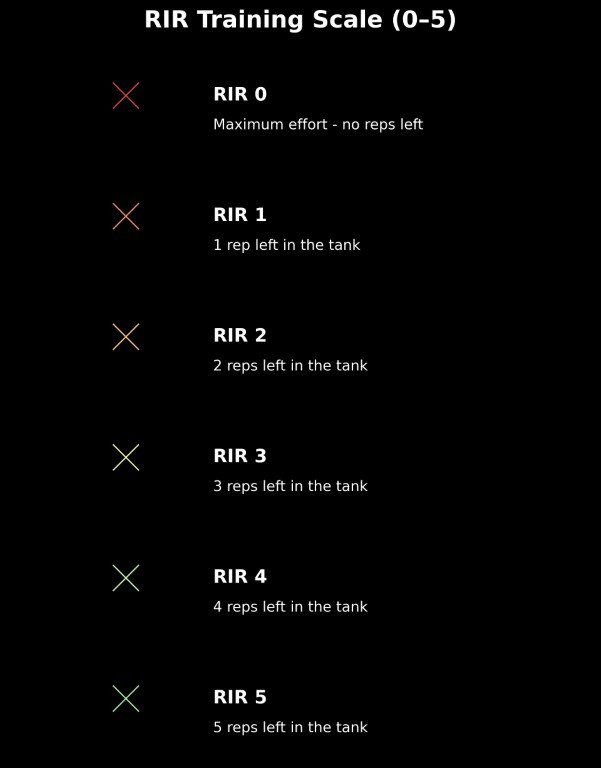 RIR Training Scale (0–5)

RIR 0
Maximum effort - no reps left

RIR 1
1 rep left in the tank

RIR 2
2 reps left in the tank

RIR 3
3 reps left in the tank

RIR 4
4 reps left in the tank

RIR 5
5 reps left in the tank